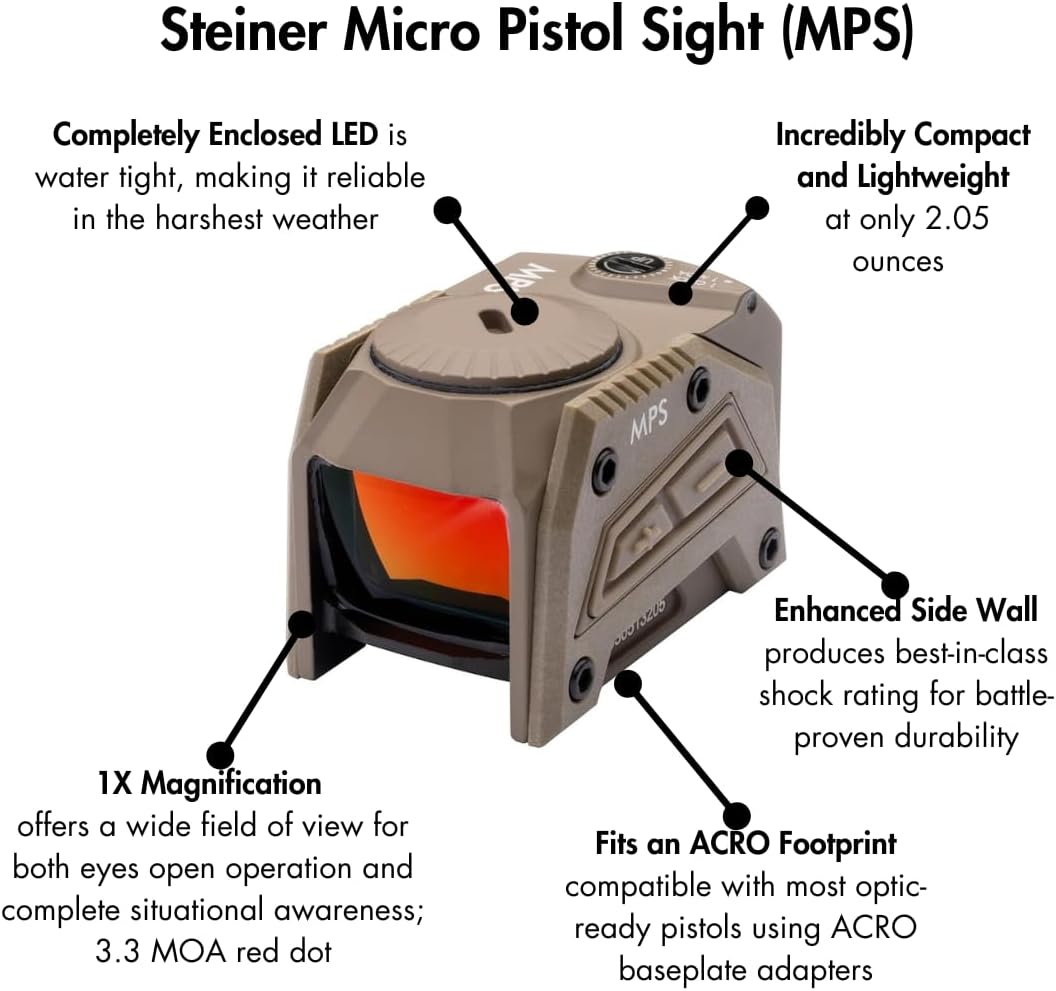 Steiner Micro Pistol Sight (MPS)

Completely Enclosed LED is water tight, making it reliable in the harshest weather

Incredibly Compact and Lightweight at only 2.05 ounces

MPS

MPS

Enhanced Side Wall produces best-in-class shock rating for battle-proven durability

1X Magnification offers a wide field of view for both eyes open operation and complete situational awareness; 3.3 MOA red dot

Fits an ACRO Footprint compatible with most optic-ready pistols using ACRO baseplate adapters